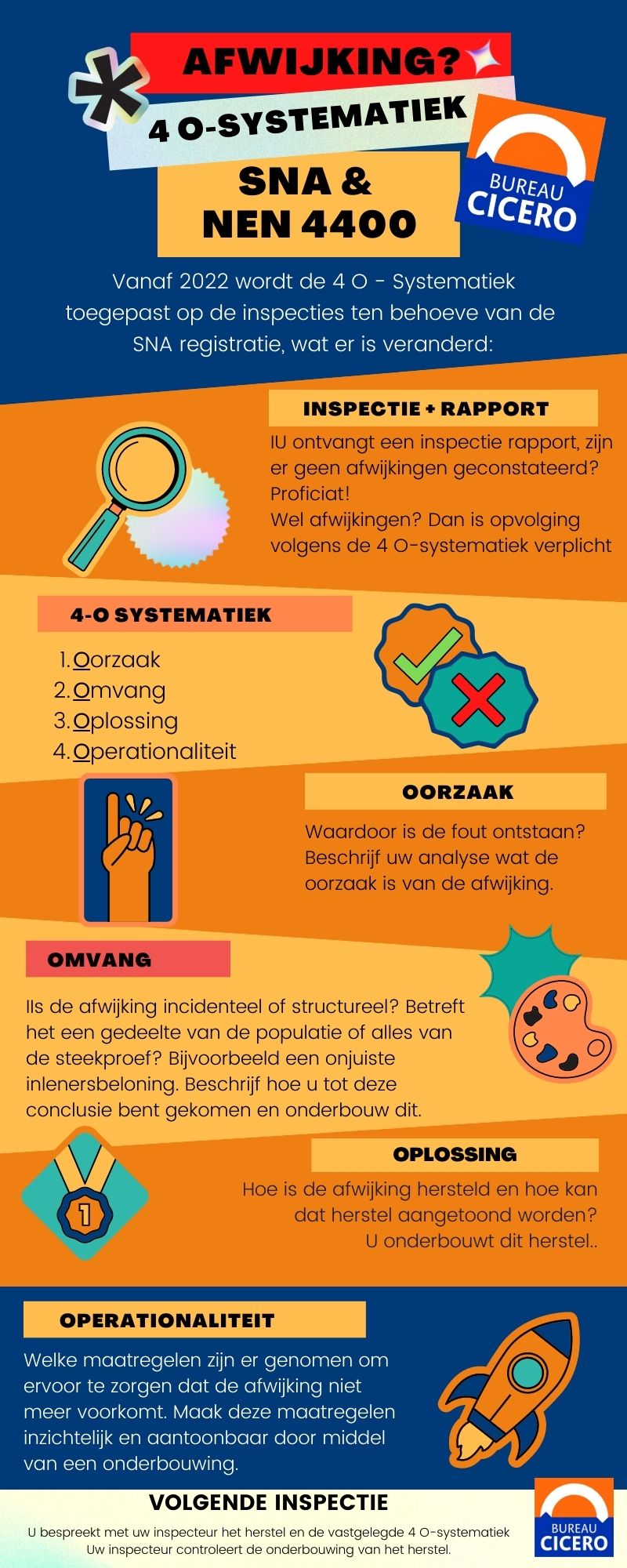 AFWIJKING?

4 O-SYSTEMATIEK

SNA & NEN 4400

BUREAU CICERO

Vanaf 2022 wordt de 4 O - Systematiek toegepast op de inspecties ten behoeve van de SNA registratie, wat er is veranderd:

INSPECTIE + RAPPORT

IU ontvangt een inspectie rapport, zijn er geen afwijkingen geconstateerd? Proficiat!
Wel afwijkingen? Dan is opvolging volgens de 4 O-systematiek verplicht

4-O SYSTEMATIEK

1. Oorzaak
2. Omvang
3. Oplossing
4. Operationaliteit

OORZAAK

Waardoor is de fout ontstaan? Beschrijf uw analyse wat de oorzaak is van de afwijking.

OMVANG

IIs de afwijking incidenteel of structureel? Betreft het een gedeelte van de populatie of alles van de steekproef? Bijvoorbeeld een onjuiste inlenersbeloning. Beschrijf hoe u tot deze conclusie bent gekomen en onderbouw dit.

1

OPLOSSING

Hoe is de afwijking hersteld en hoe kan dat herstel aangetoond worden? U onderbouwt dit herstel..

OPERATIONALITEIT

Welke maatregelen zijn er genomen om ervoor te zorgen dat de afwijking niet meer voorkomt. Maak deze maatregelen inzichtelijk en aantoonbaar door middel van een onderbouwing.

VOLGENDE INSPECTIE

U bespreekt met uw inspecteur het herstel en de vastgelegde 4 O-systematiek
Uw inspecteur controleert de onderbouwing van het herstel.

BUREAU CICERO